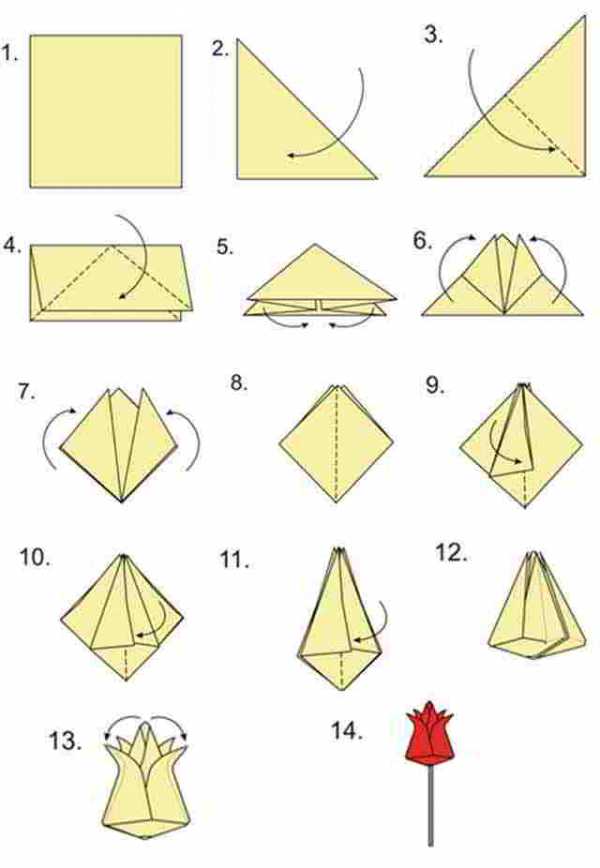 1.
2.
3.
4.
5.
6.
7.
8.
9.
10.
11.
12.
13.
14.