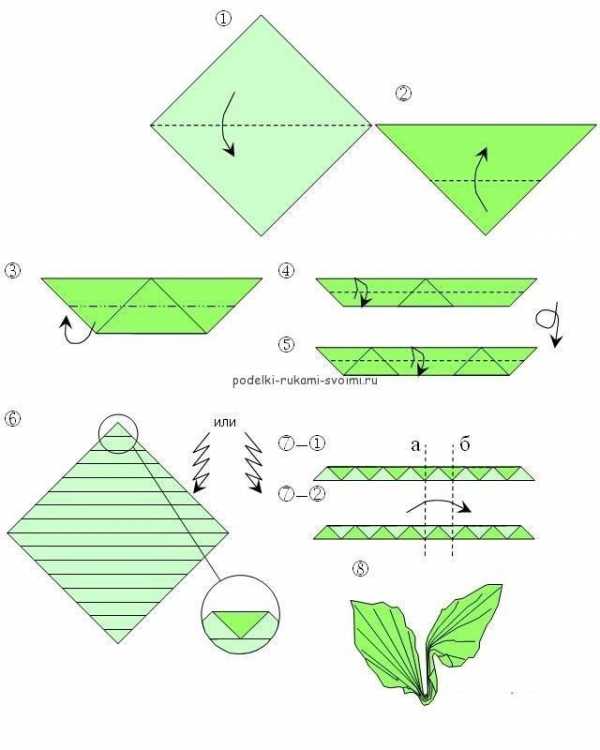 ①

②

③

④

⑤

podelki-rukami-svoimi.ru

⑥

или

⑦–①

а

б

⑦–②

⑧