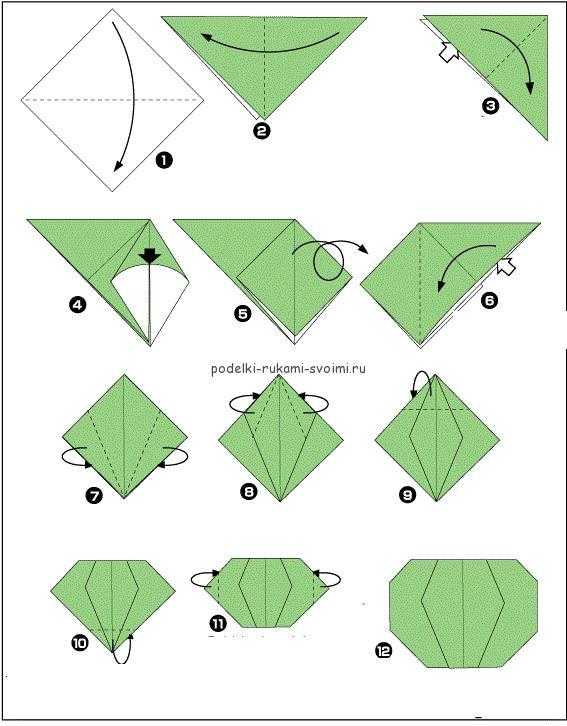 1
2
3
4
5
6
podelki-rukami-svoimi.ru
7
8
9
10
11
12