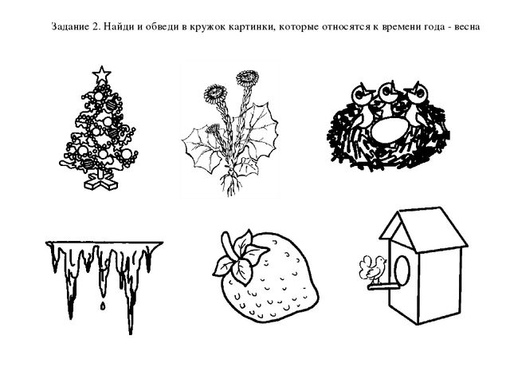 Задание 2. Найди и обведи в кружок картинки, которые относятся к времени года - весна