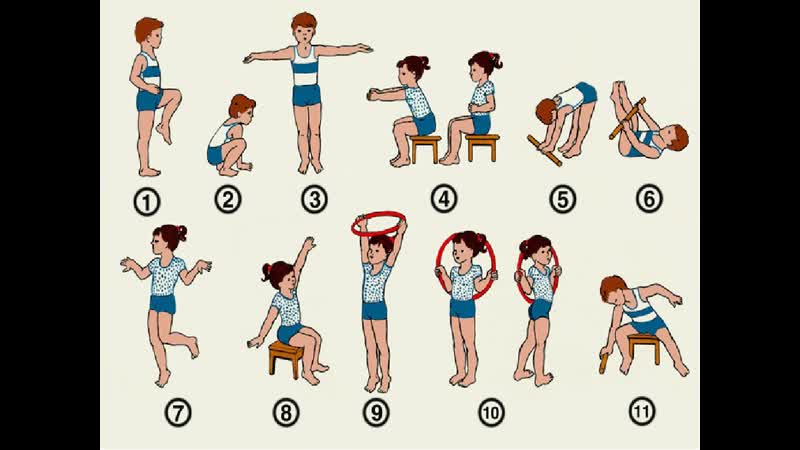 ①
②
③
④
⑤
⑥
⑦
⑧
⑨
⑩
⑪