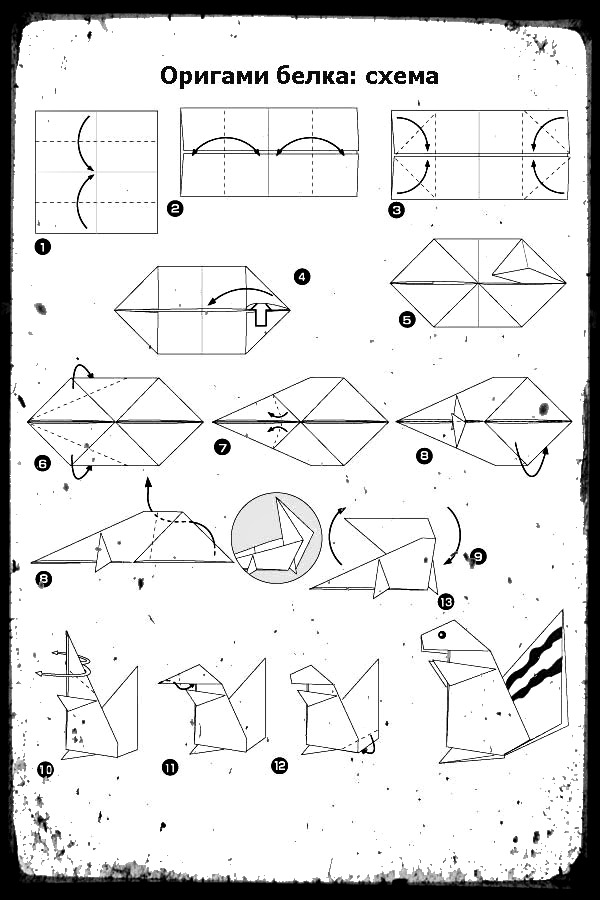 Оригами белка: схема

1

2

3

4

5

6

7

8

8

9

13

10

11

12