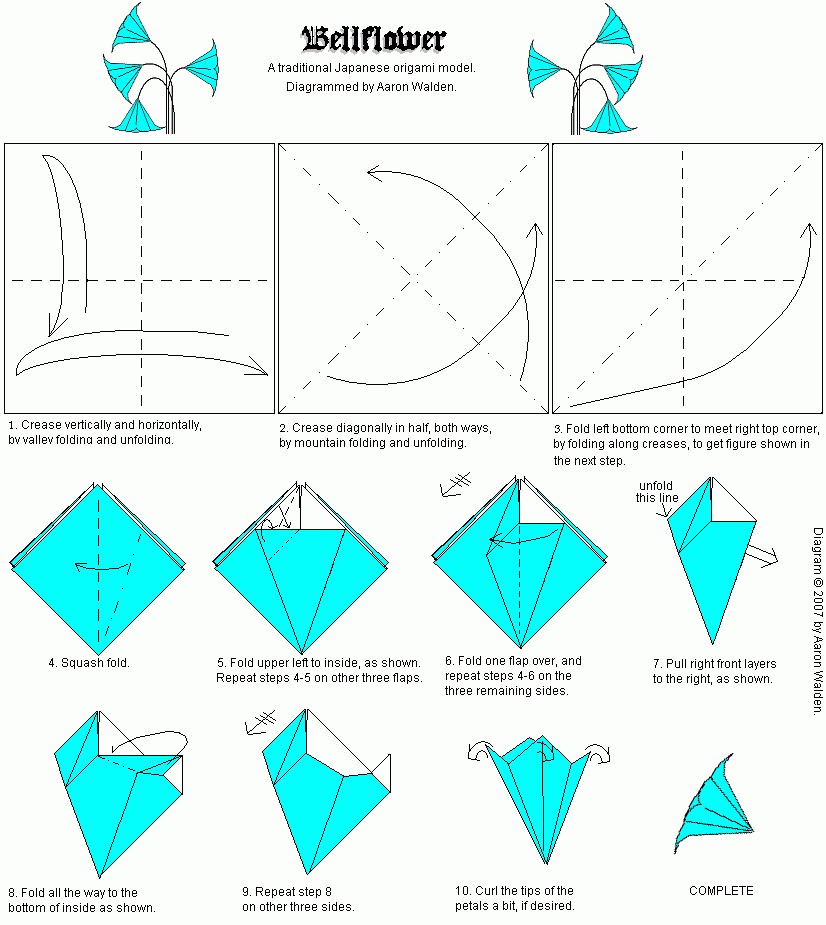 Bellflower

A traditional Japanese origami model.
Diagrammed by Aaron Walden.

1. Crease vertically and horizontally, by valley folding and unfolding.

2. Crease diagonally in half, both ways, by mountain folding and unfolding.

3. Fold left bottom corner to meet right top corner, by folding along creases, to get figure shown in the next step.

4. Squash fold.

5. Fold upper left to inside, as shown. Repeat steps 4-5 on other three flaps.

6. Fold one flap over, and repeat steps 4-6 on the three remaining sides.

unfold this line

7. Pull right front layers to the right, as shown.

Diagram © 2007 by Aaron Walden.

8. Fold all the way to the bottom of inside as shown.

9. Repeat step 8 on other three sides.

10. Curl the tips of the petals a bit, if desired.

COMPLETE