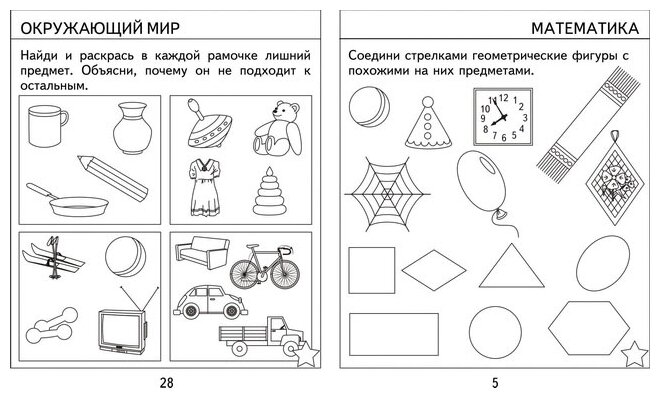 ОКРУЖАЮЩИЙ МИР

Найди и раскрась в каждой рамочке лишний предмет. Объясни, почему он не подходит к остальным.

28

МАТЕМАТИКА

Соедини стрелками геометрические фигуры с похожими на них предметами.

12
1
2
3
4
5
6
7
8
9
10
11

5