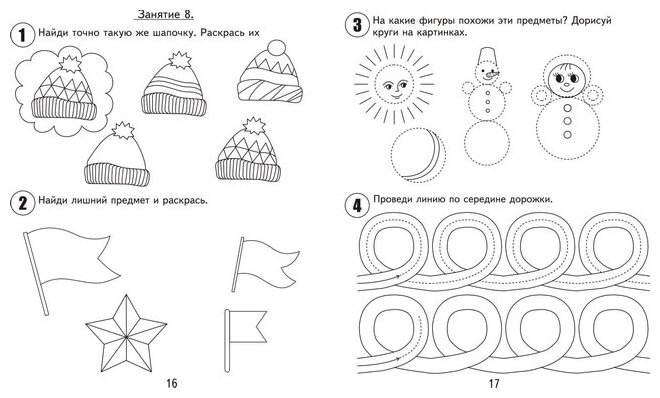 Занятие 8.

1 Найди точно такую же шапочку. Раскрась их

2 Найди лишний предмет и раскрась.

16

3 На какие фигуры похожи эти предметы? Дорисуй круги на картинках.

4 Проведи линию по середине дорожки.

17